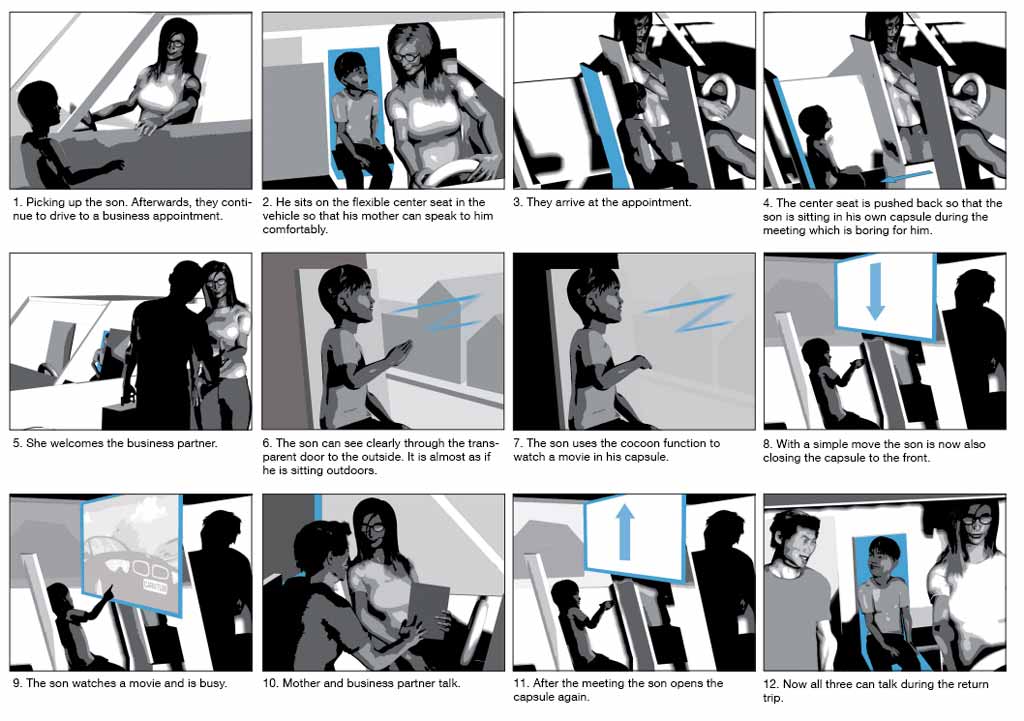 1. Picking up the son. Afterwards, they continue to drive to a business appointment.

2. He sits on the flexible center seat in the vehicle so that his mother can speak to him comfortably.

3. They arrive at the appointment.

4. The center seat is pushed back so that the son is sitting in his own capsule during the meeting which is boring for him.

5. She welcomes the business partner.

6. The son can see clearly through the transparent door to the outside. It is almost as if he is sitting outdoors.

7. The son uses the cocoon function to watch a movie in his capsule.

8. With a simple move the son is now also closing the capsule to the front.

9. The son watches a movie and is busy.

10. Mother and business partner talk.

11. After the meeting the son opens the capsule again.

12. Now all three can talk during the return trip.